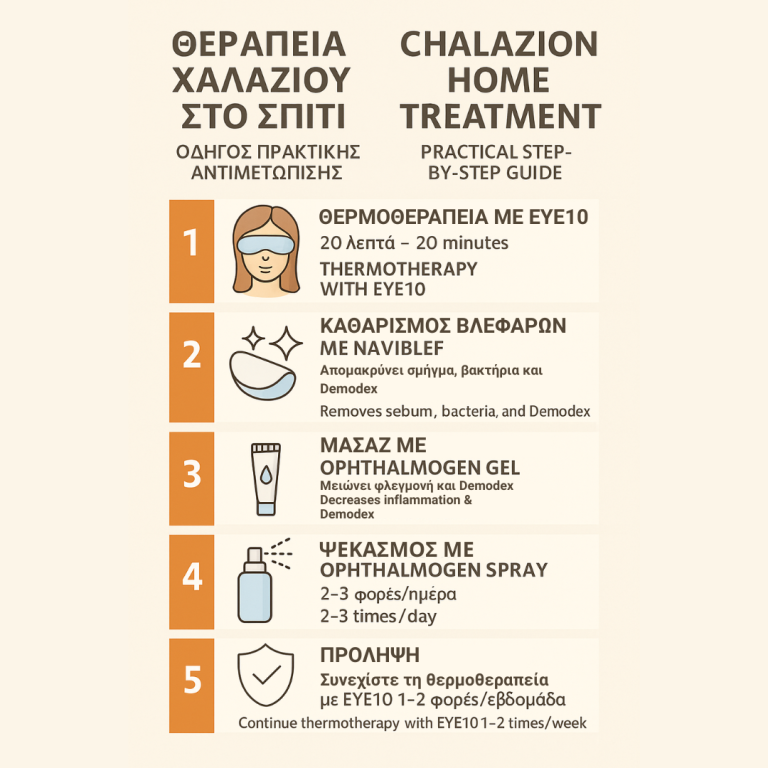 ΘΕΡΑΠΕΙΑ ΧΑΛΑΖΙΟΥ ΣΤΟ ΣΠΙΤΙ

ΟΔΗΓΟΣ ΠΡΑΚΤΙΚΗΣ ΑΝΤΙΜΕΤΩΠΙΣΗΣ

CHALAZION HOME TREATMENT

PRACTICAL STEP-BY-STEP GUIDE

1

ΘΕΡΜΟΘΕΡΑΠΕΙΑ ΜΕ EYE10

20 λεπτά – 20 minutes

THERMOTHERAPY WITH EYE10

2

ΚΑΘΑΡΙΣΜΟΣ ΒΛΕΦΑΡΩΝ ΜΕ NAVIBLEF

Απομακρύνει σμήγμα, βακτήρια και Demodex

Removes sebum, bacteria, and Demodex

3

ΜΑΣΑΖ ΜΕ OPHTHALMOGEN GEL

Μειώνει φλεγμονή και Demodex
Decreases inflammation & Demodex

4

ΨΕΚΑΣΜΟΣ ΜΕ OPHTHALMOGEN SPRAY

2–3 φορές/ημέρα
2–3 times/day

5

ΠΡΟΛΗΨΗ

Συνεχίστε τη θερμοθεραπεία με EYE10 1–2 φορές/εβδομάδα

Continue thermotherapy with EYE10 1–2 times/week